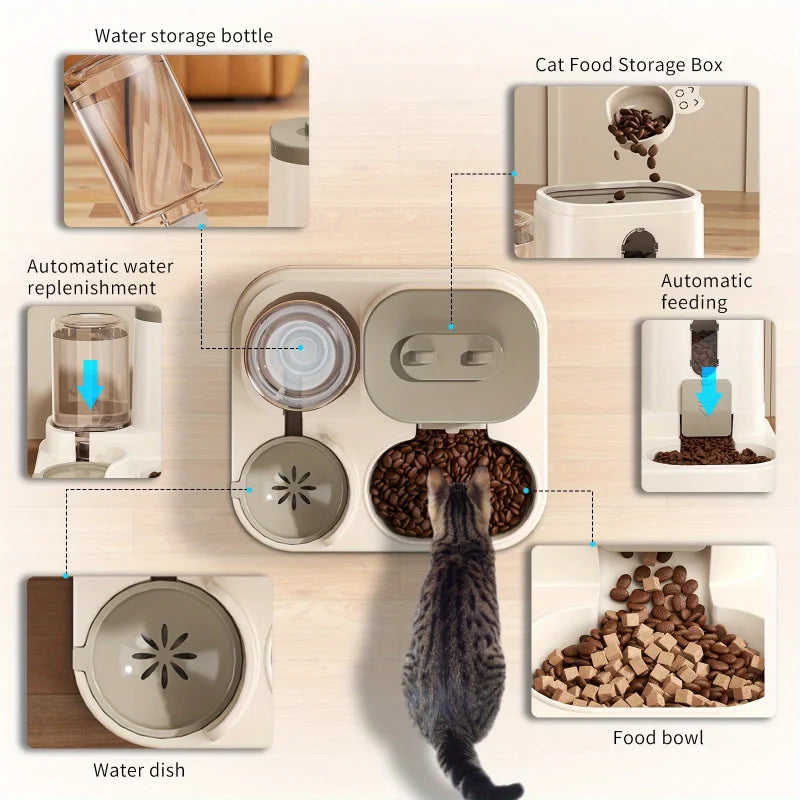 Water storage bottle

Cat Food Storage Box

Automatic water replenishment

Automatic feeding

Water dish

Food bowl